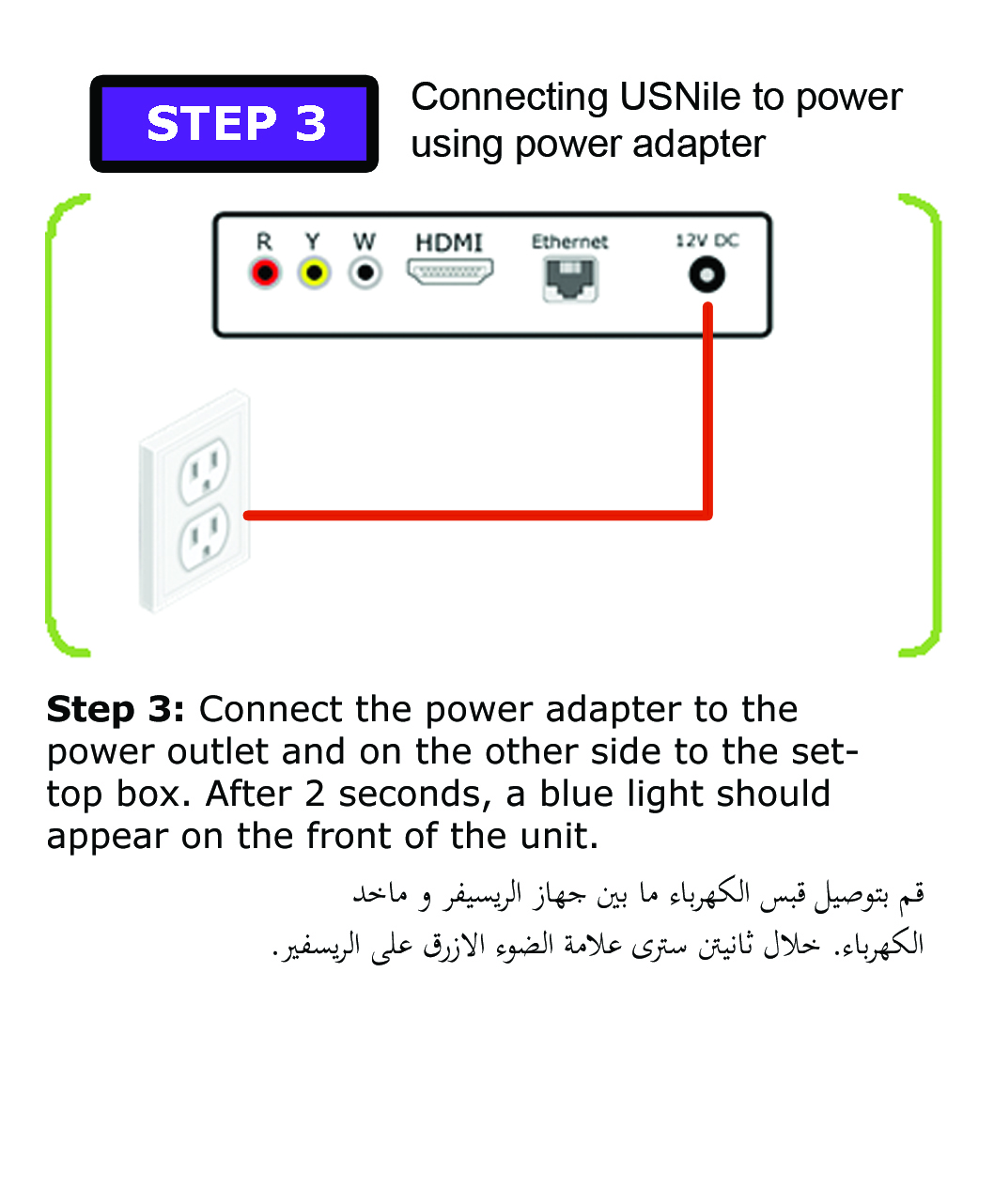 STEP 3

Connecting USNile to power using power adapter

R Y W HDMI Ethernet 12V DC

**Step 3:** Connect the power adapter to the power outlet and on the other side to the set-top box. After 2 seconds, a blue light should appear on the front of the unit.

قم بتوصيل قبس الكهرباء ما بين جهاز الريسيفر و ماخد الكهرباء. خلال ثانيتن سترى علامة الضوء الازرق على الريسفير.